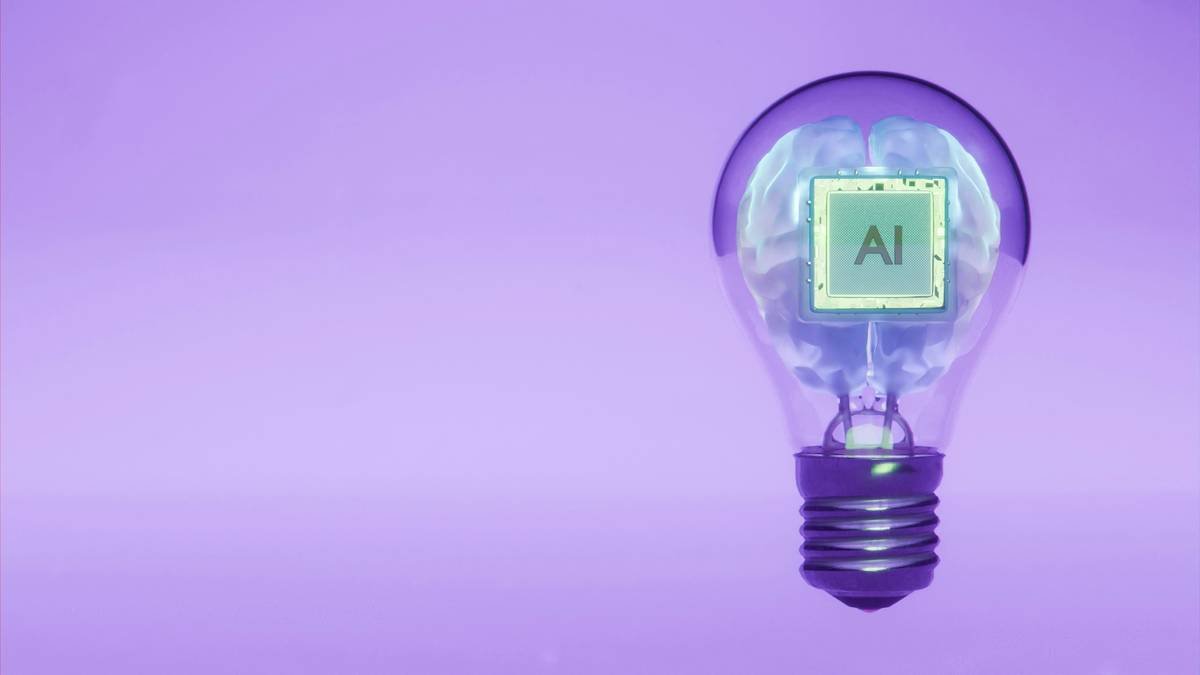 AI